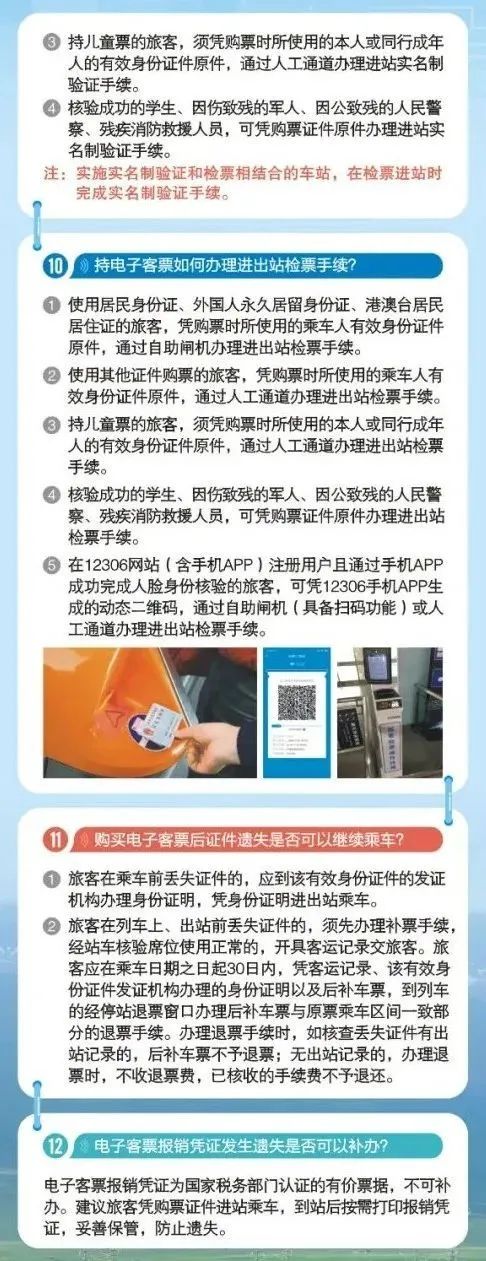 ③ 持儿童票的旅客，须凭购票时所使用的本人或同行成年人的有效身份证件原件，通过人工通道办理进站实名制验证手续。

④ 核验成功的学生、因伤致残的军人、因公致残的人民警察、残疾消防救援人员，可凭购票证件原件办理进站实名制验证手续。

注：实施实名制验证和检票相结合的车站，在检票进站时完成实名制验证手续。

10 持电子客票如何办理进出站检票手续？

① 使用居民身份证、外国人永久居留身份证、港澳台居民居住证的旅客，凭购票时所使用的乘车人有效身份证件原件，通过自助闸机办理进出站检票手续。

② 使用其他证件购票的旅客，凭购票时所使用的乘车人有效身份证件原件，通过人工通道办理进出站检票手续。

③ 持儿童票的旅客，须凭购票时所使用的本人或同行成年人的有效身份证件原件，通过人工通道办理进出站检票手续。

④ 核验成功的学生、因伤致残的军人、因公致残的人民警察、残疾消防救援人员，可凭购票证件原件办理进出站检票手续。

⑤ 在12306网站（含手机APP）注册用户且通过手机APP成功完成人脸身份核验的旅客，可凭12306手机APP生成的动态二维码，通过自助闸机（具备扫码功能）或人工通道办理进出站检票手续。

11 购买电子客票后证件遗失是否可以继续乘车？

① 旅客在乘车前丢失证件的，应到该有效身份证件的发证机构办理身份证明，凭身份证明进出站乘车。

② 旅客在列车上、出站前丢失证件的，须先办理补票手续，经站车核验席位使用正常的，开具客运记录交旅客。旅客应在乘车日期之日起30日内，凭客运记录、该有效身份证件发证机构办理的身份证明以及后补车票，到列车的经停站退票窗口办理后补车票与原票乘车区间一致部分的退票手续。办理退票手续时，如核查丢失证件有出站记录的，后补车票不予退票；无出站记录的，办理退票时，不收退票费，已核收的手续费不予退还。

12 电子客票报销凭证发生遗失是否可以补办？

电子客票报销凭证为国家税务部门认证的有价票据，不可补办。建议旅客凭购票证件进站乘车，到站后按需打印报销凭证，妥善保管，防止遗失。